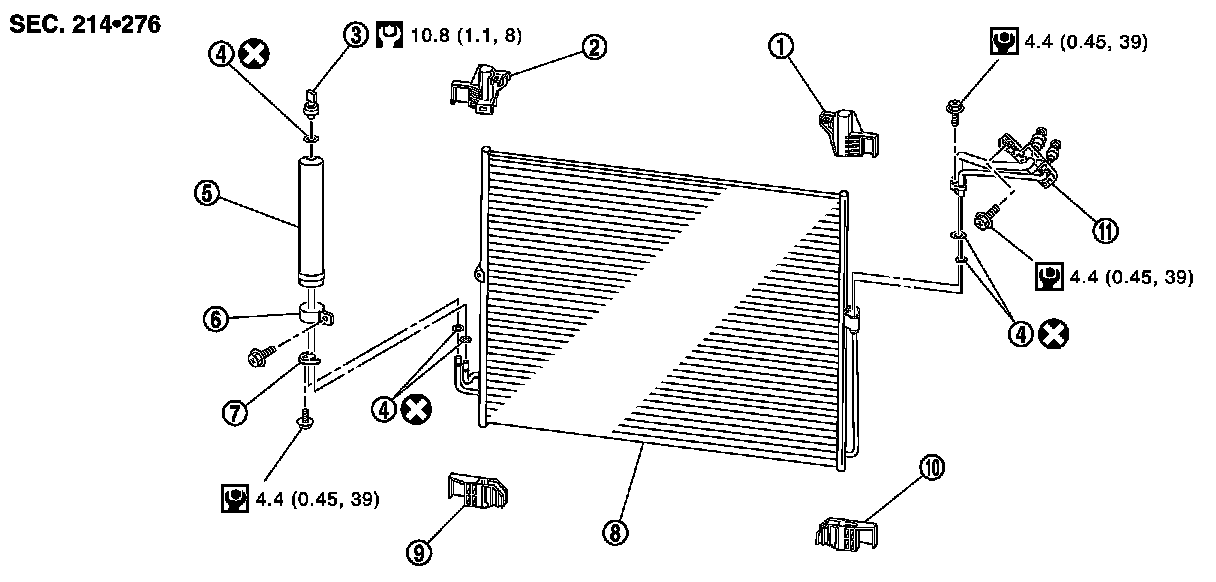 SEC. 214•276

④ ③ 10.8 (1.1, 8)

②

①

4.4 (0.45, 39)

⑤

⑪

4.4 (0.45, 39)

⑥

④

⑦

④

4.4 (0.45, 39)

⑨

⑧

⑩