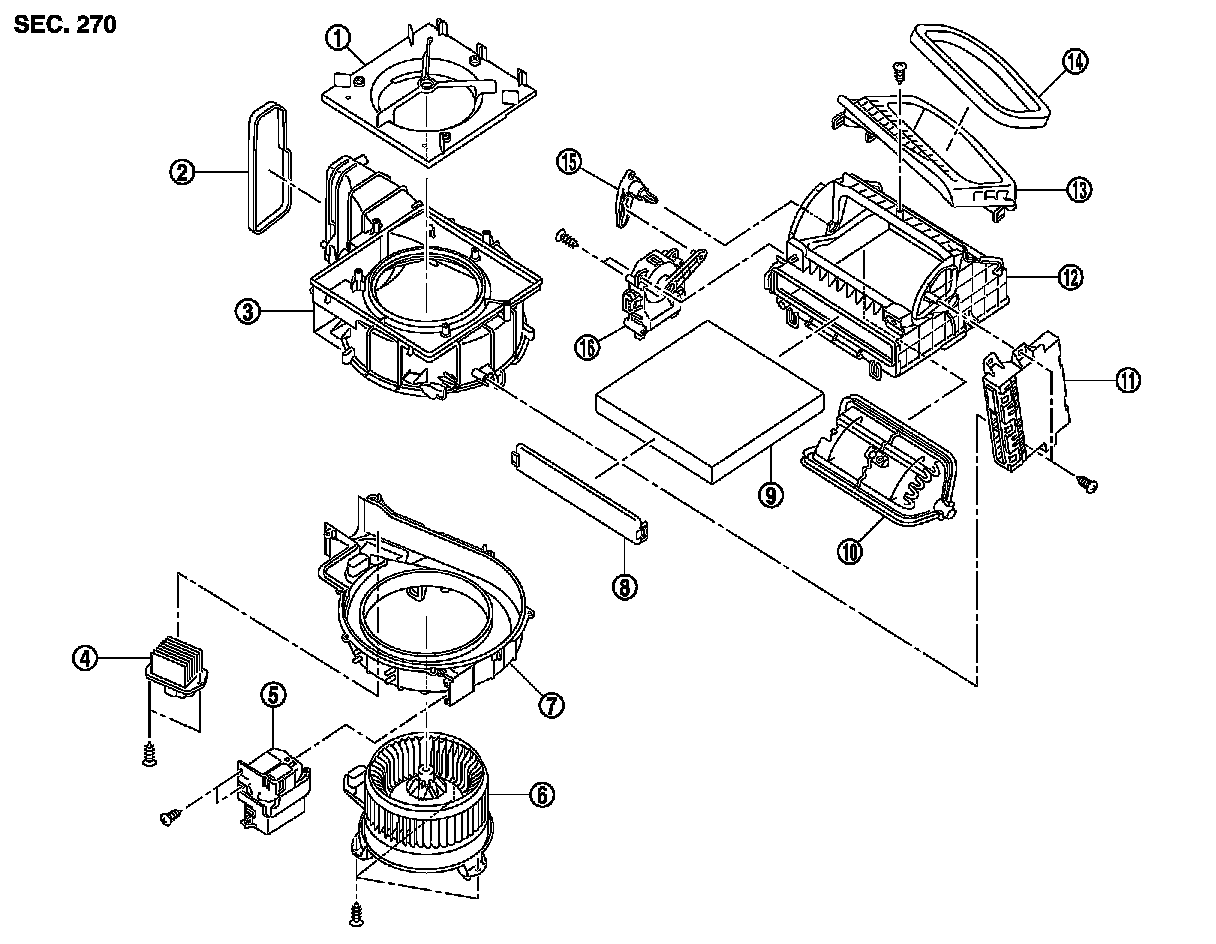 SEC. 270

1
2
3
4
5
6
7
8
9
10
11
12
13
14
15
16