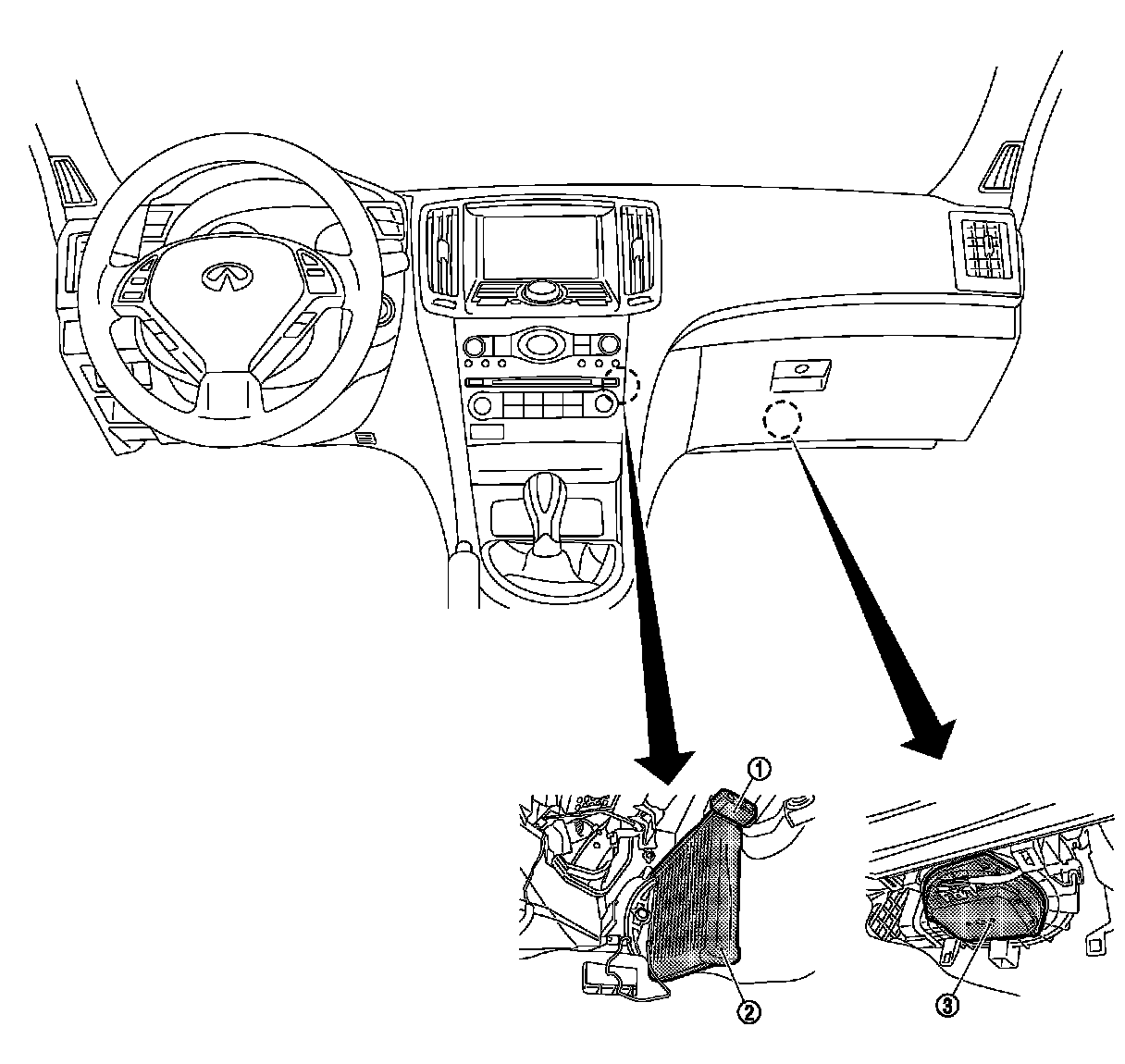 1
2
3