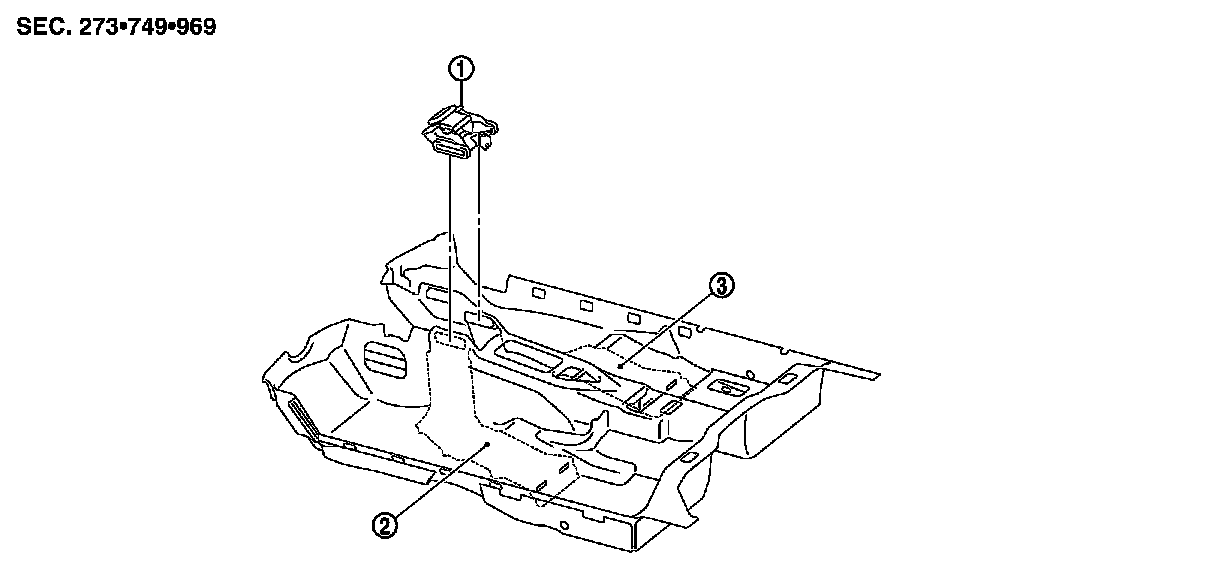 SEC. 273•749•969

①

③

②