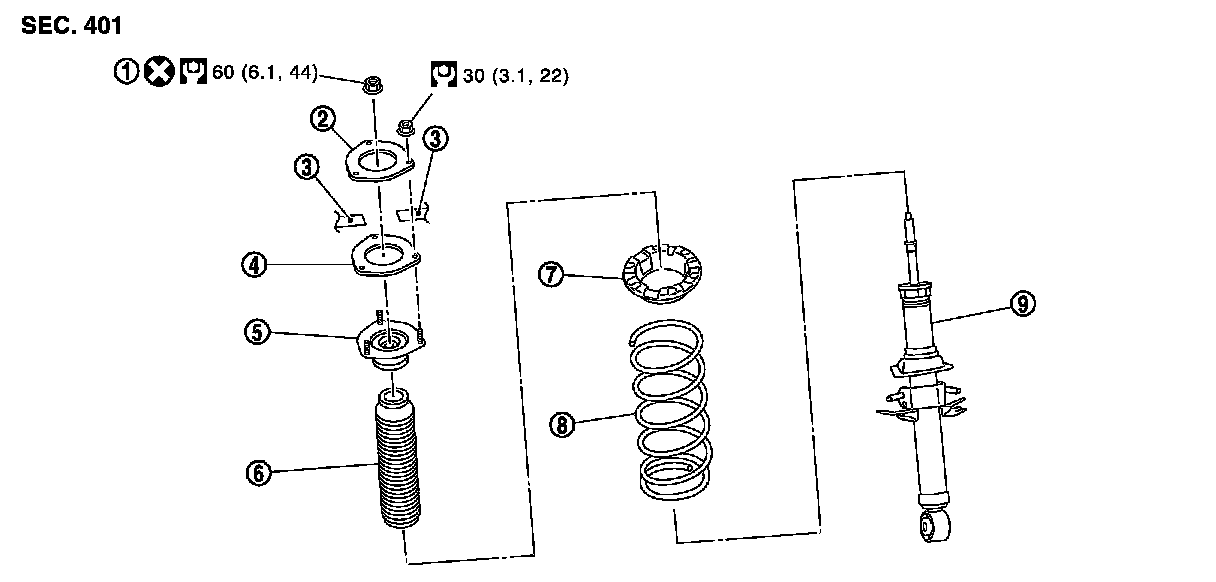 SEC. 401

① 60 (6.1, 44)
30 (3.1, 22)
②
③
③
④
⑤
⑥
⑦
⑧
⑨