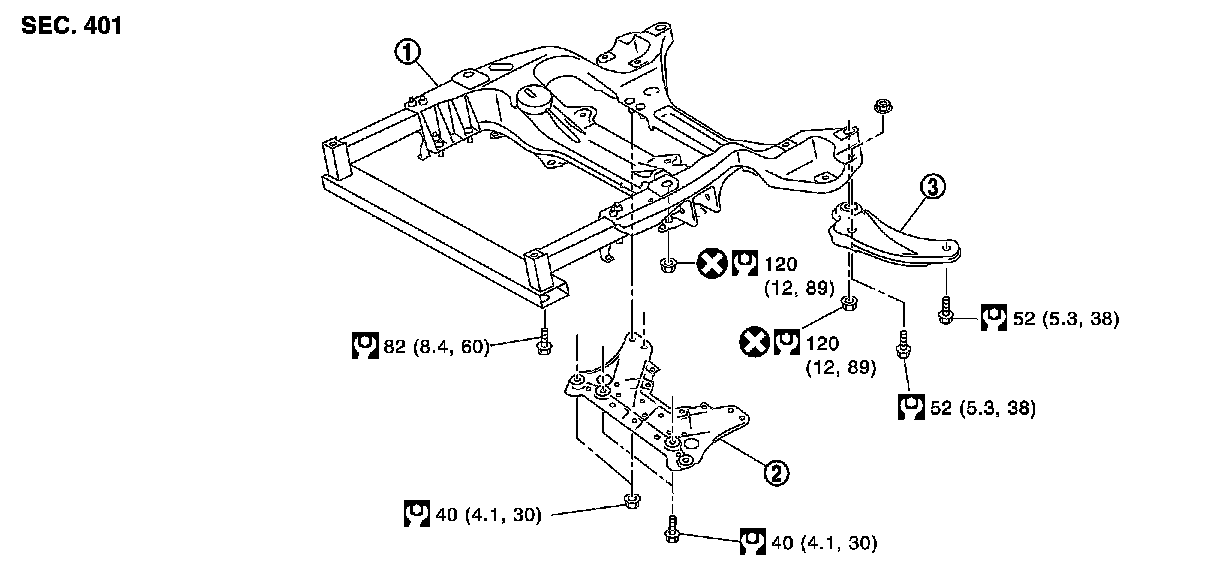 SEC. 401

①

③

120 (12, 89)

52 (5.3, 38)

120 (12, 89)

82 (8.4, 60)

52 (5.3, 38)

②

40 (4.1, 30)

40 (4.1, 30)