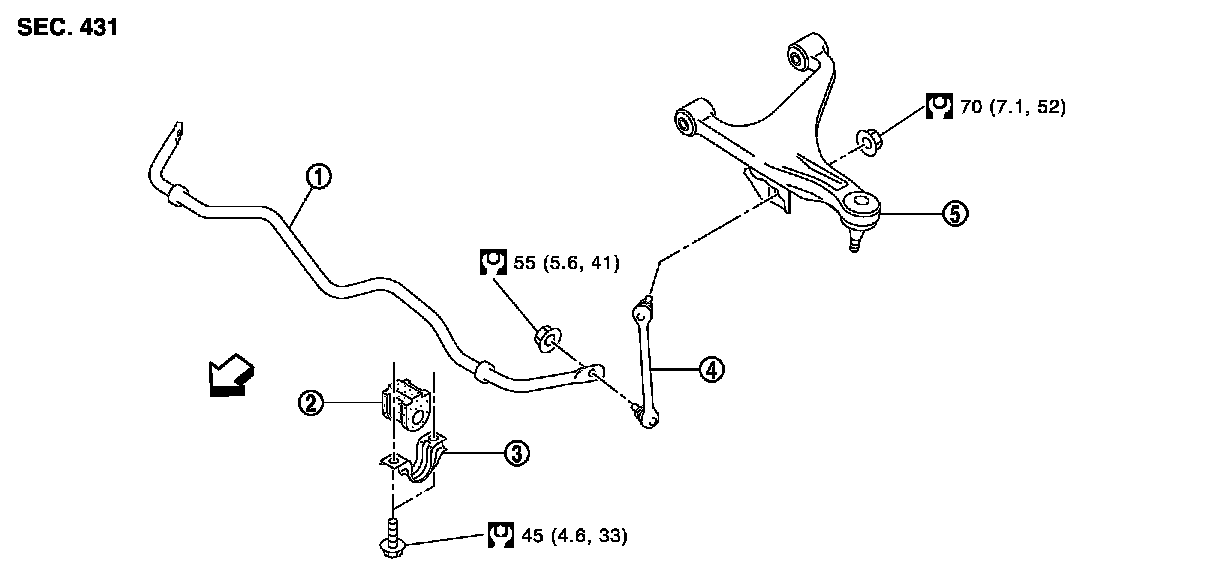 SEC. 431

70 (7.1, 52)

1

5

55 (5.6, 41)

4

2

3

45 (4.6, 33)