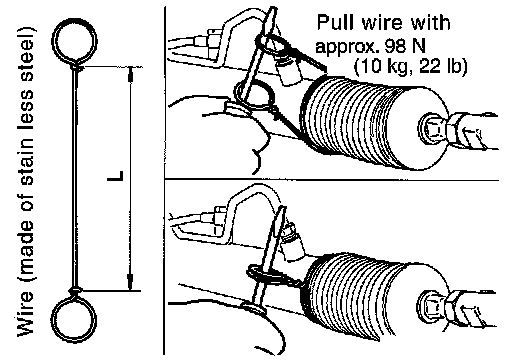 Wire (made of stain less steel)

L

Pull wire with approx. 98 N (10 kg, 22 lb)