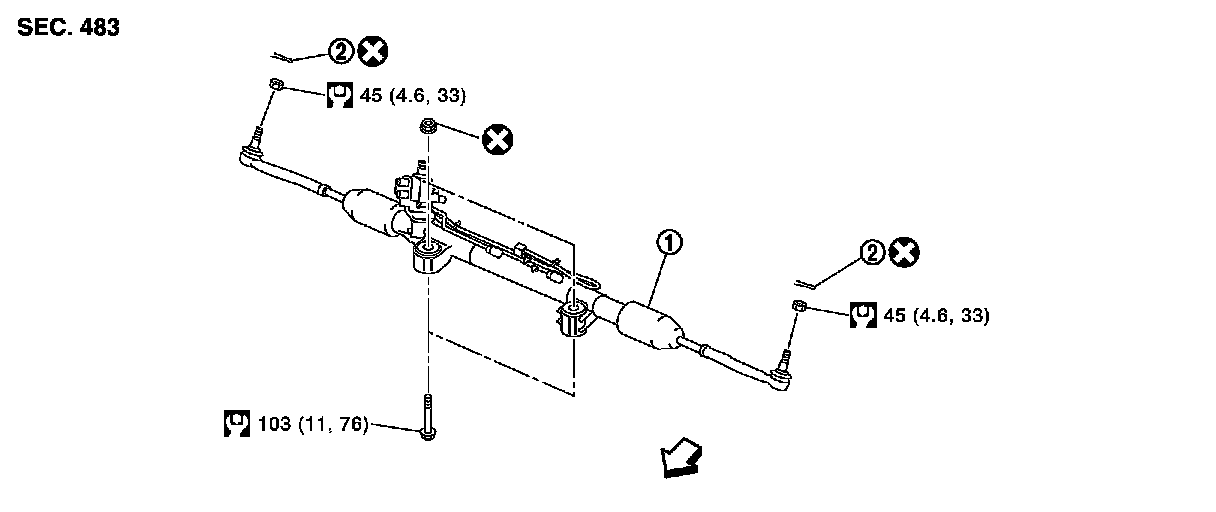 SEC. 483

2

45 (4.6, 33)

1

2

45 (4.6, 33)

103 (11, 76)