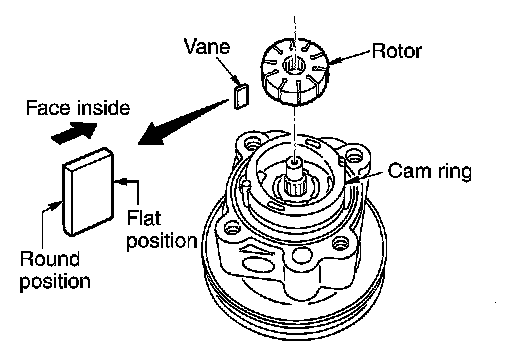 Vane

Rotor

Face inside

Cam ring

Flat position

Round position