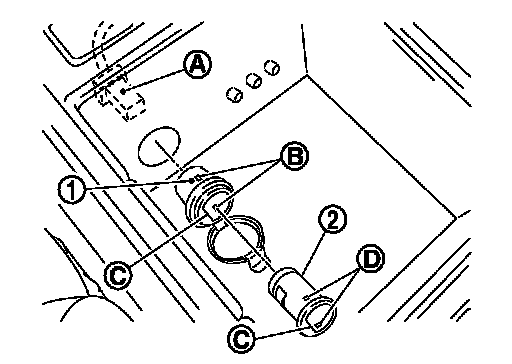 A
B
1
2
C
D
C