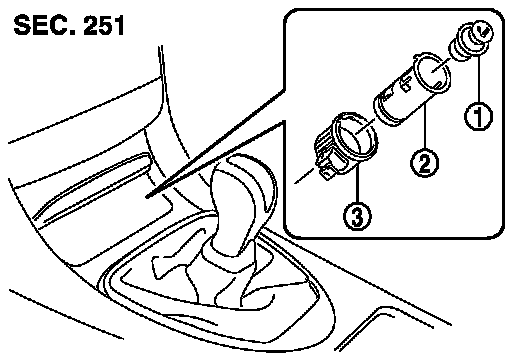 SEC. 251

1

2

3