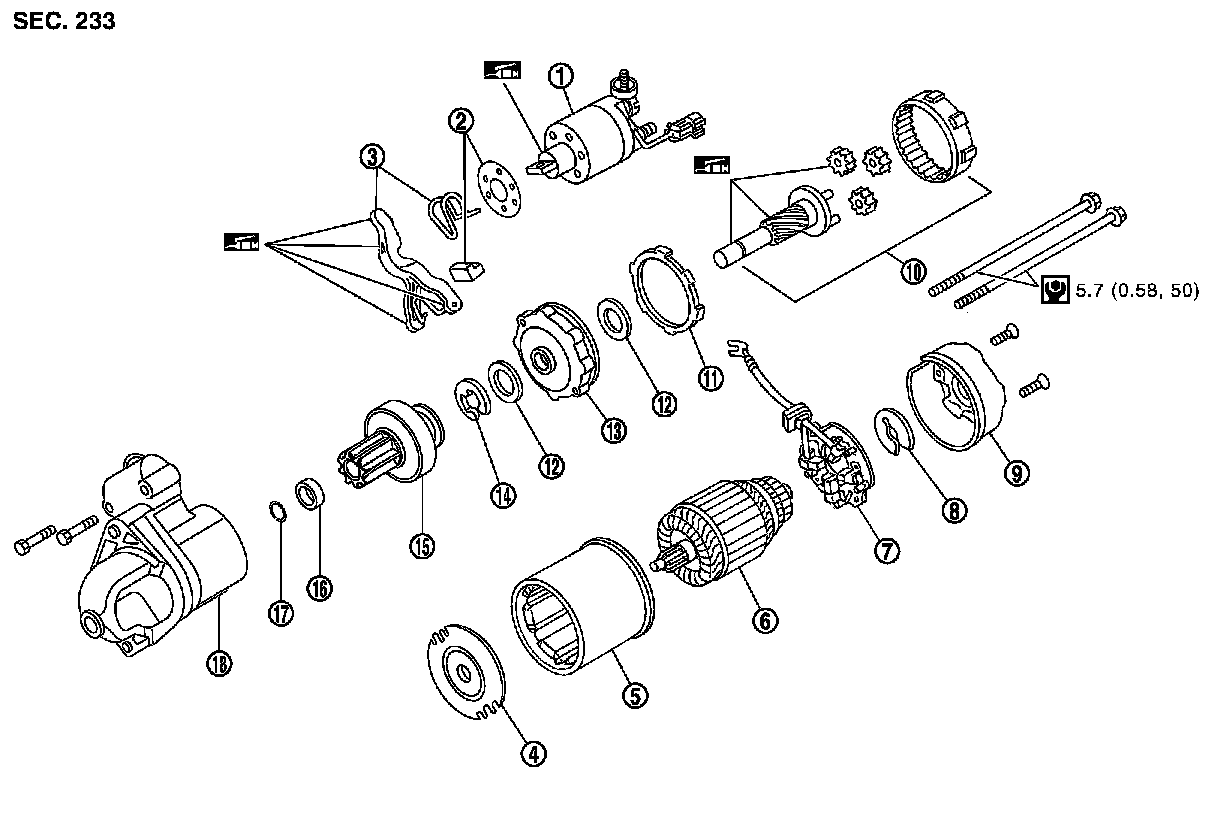 SEC. 233

1

2

3

10

5.7 (0.58, 50)

11

12

13

12

14

15

9

8

7

6

5

4

16

17

18