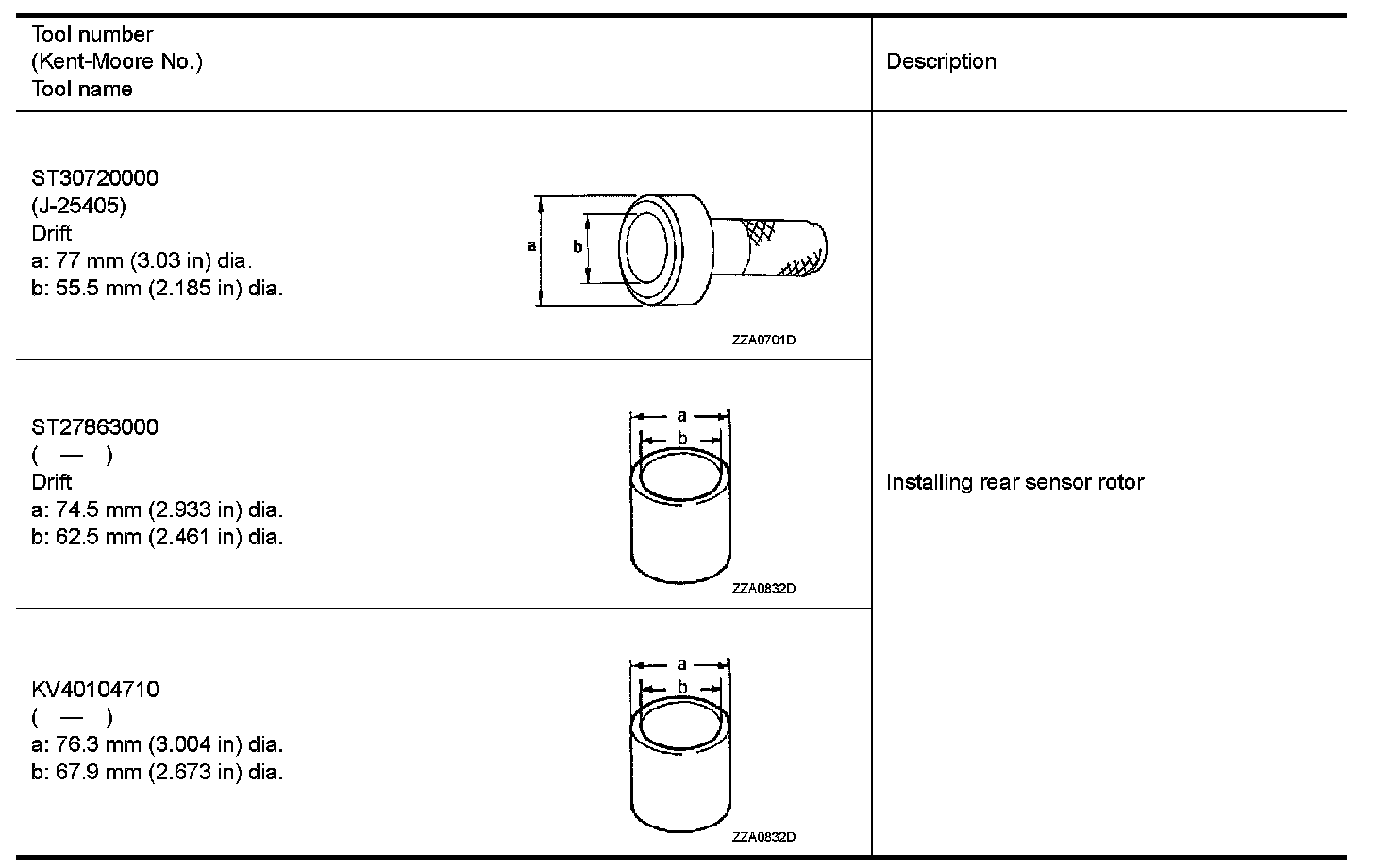 | Tool number (Kent-Moore No.) Tool name | Description |
|---|---|
| ST30720000 (J-25405) Drift a: 77 mm (3.03 in) dia. b: 55.5 mm (2.185 in) dia. a b ZZA0701D | Installing rear sensor rotor |
| ST27863000 ( — ) Drift a: 74.5 mm (2.933 in) dia. b: 62.5 mm (2.461 in) dia. a b ZZA0832D | |
| KV40104710 ( — ) a: 76.3 mm (3.004 in) dia. b: 67.9 mm (2.673 in) dia. a b ZZA0832D | |