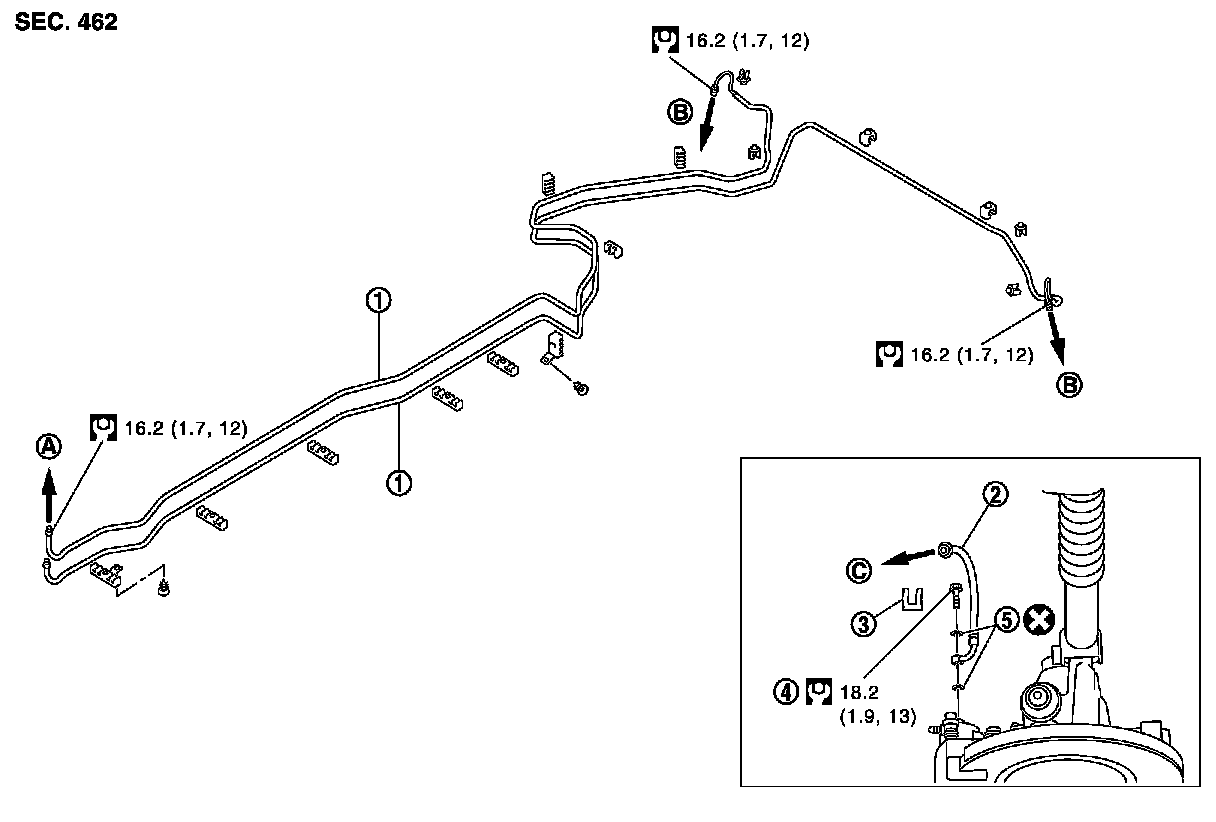 SEC. 462

16.2 (1.7, 12)

B

1

16.2 (1.7, 12)

B

A

16.2 (1.7, 12)

1

2

C

3

5

4 18.2 (1.9, 13)