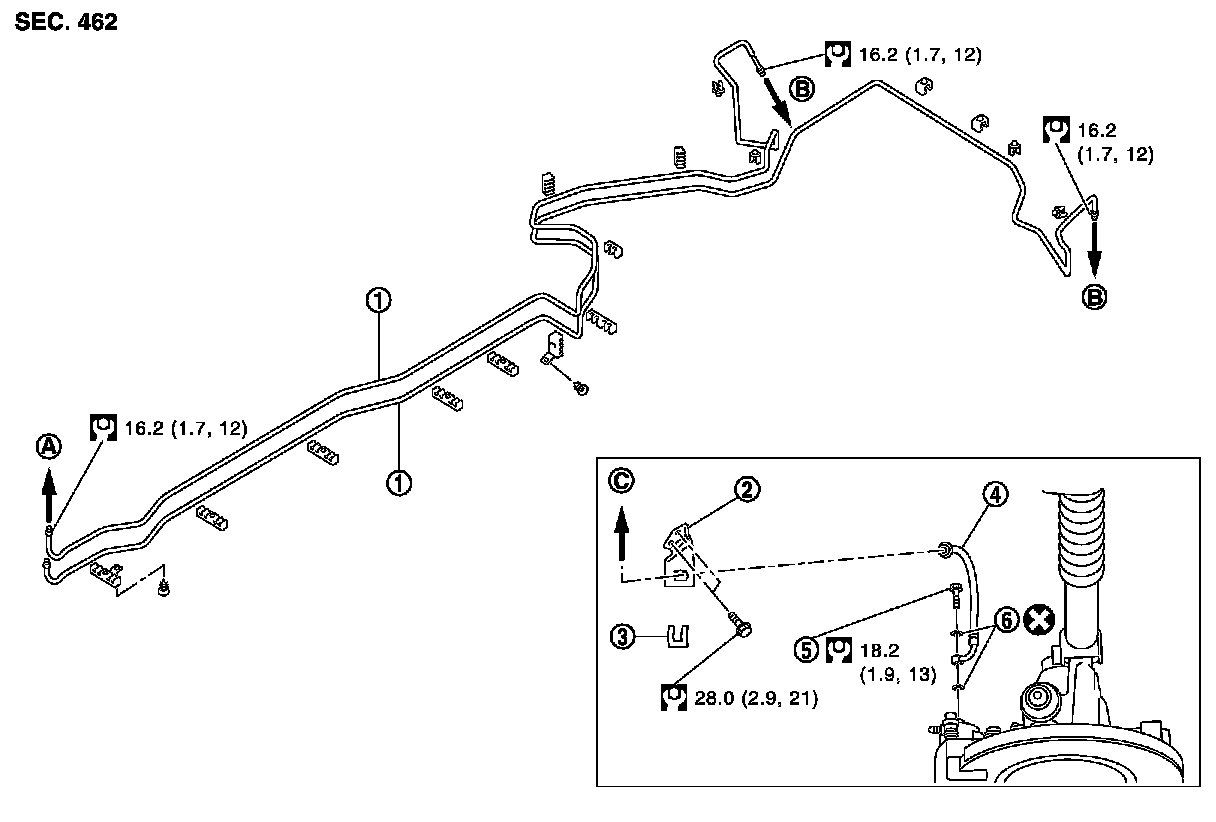 SEC. 462

16.2 (1.7, 12)

B

16.2 (1.7, 12)

B

1

1

A

16.2 (1.7, 12)

C

2

4

3

5

18.2 (1.9, 13)

6

28.0 (2.9, 21)