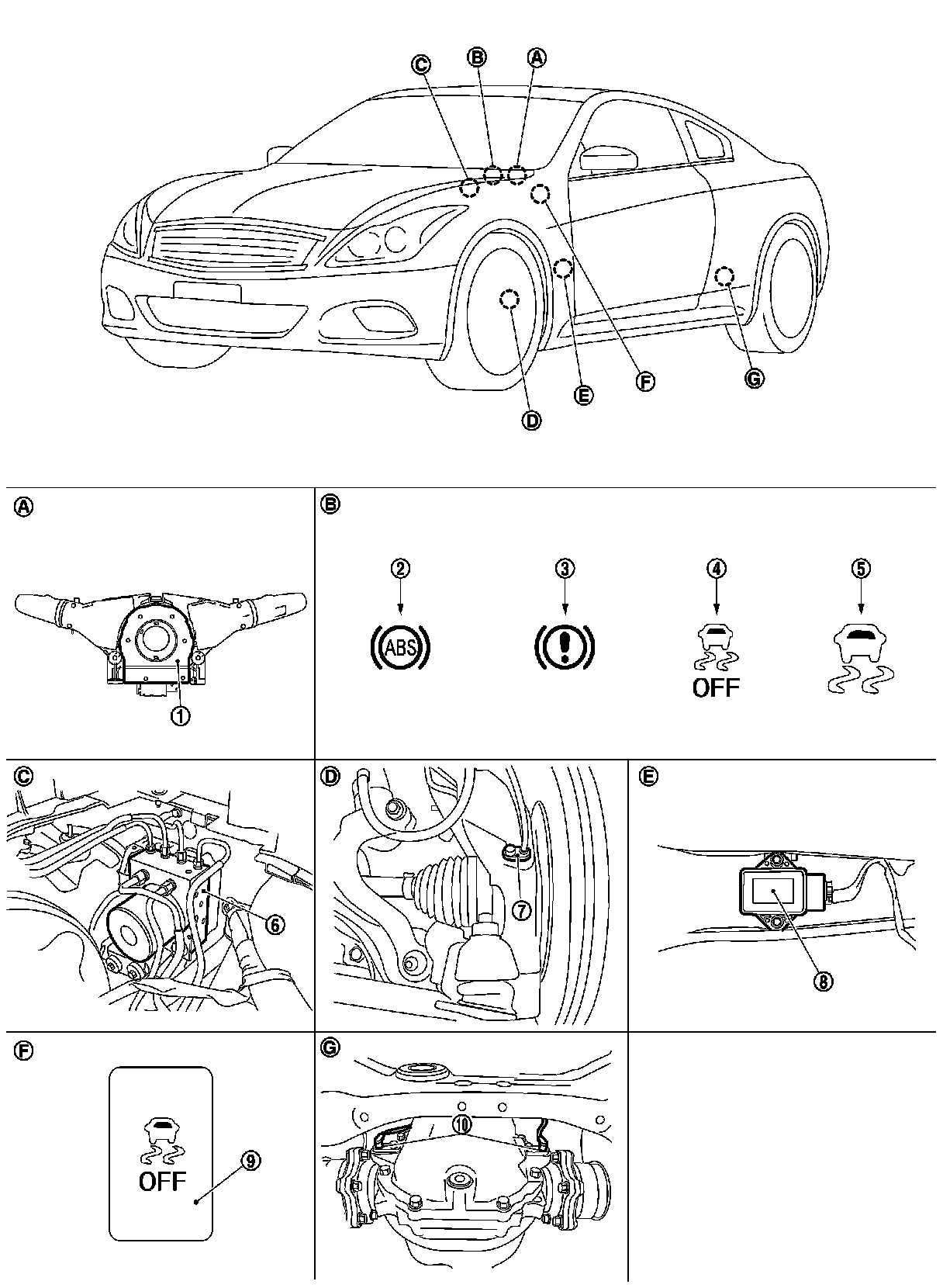 C B A

D E F G

A

1

B

2 3 4 5

ABS

OFF

C

6

D

7

E

8

F

OFF

9

G

10