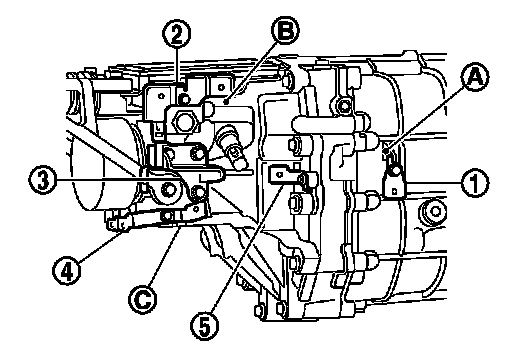 2
B
A
3
1
4
C
5