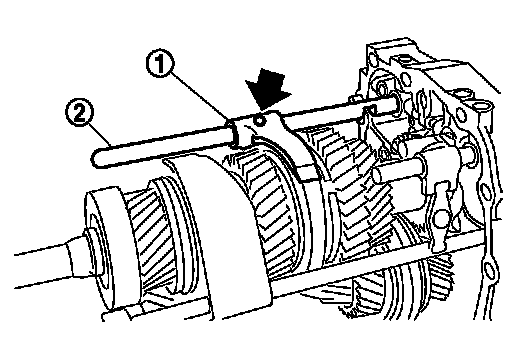 1
2