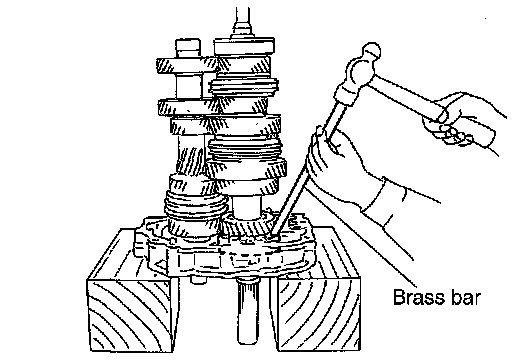 Brass bar