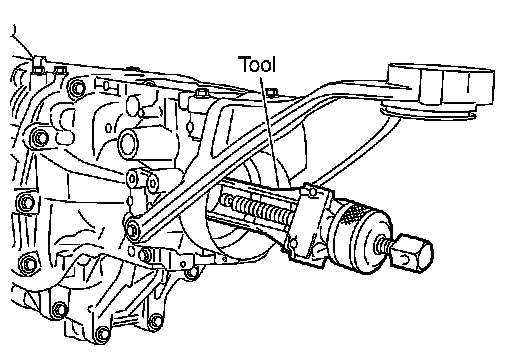 Tool