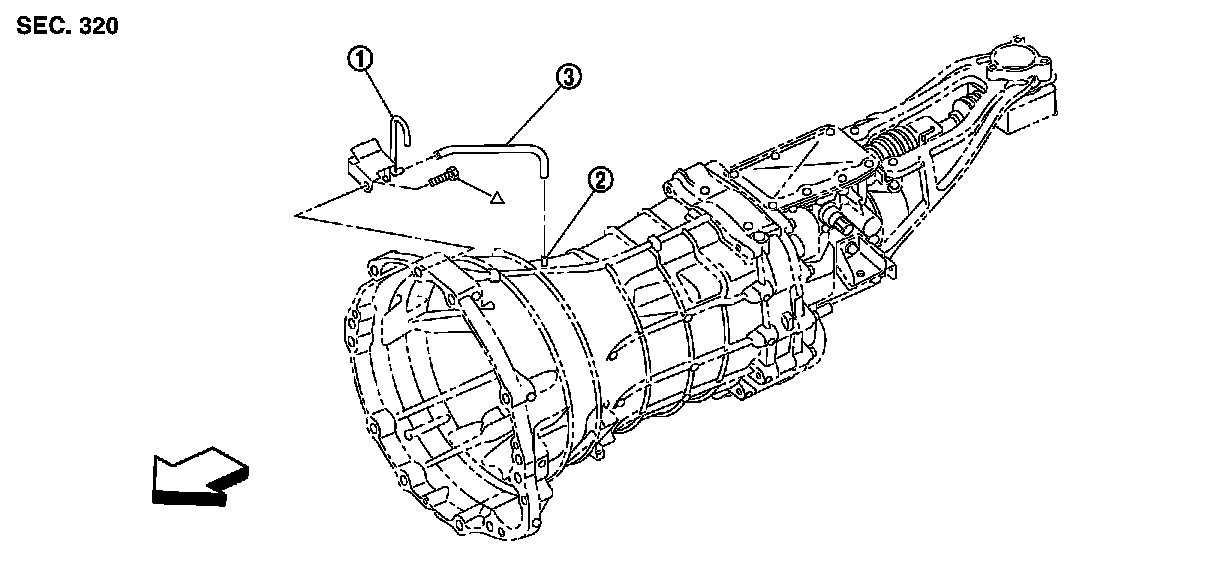 SEC. 320

1

3

2