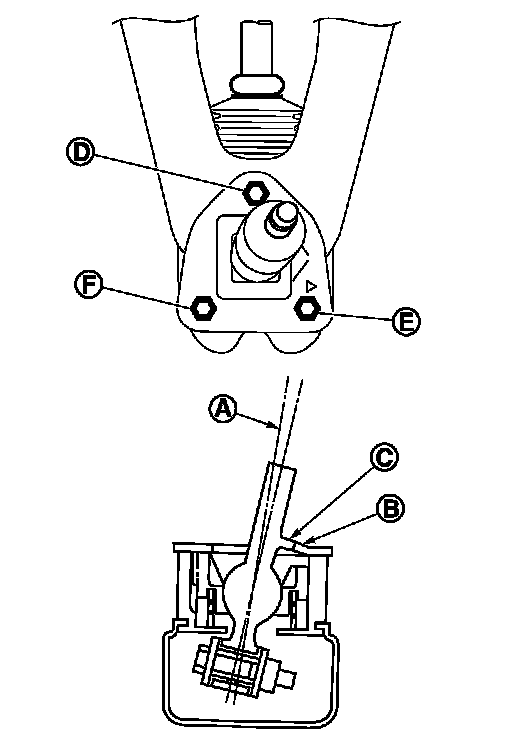 D
F
E
A
C
B