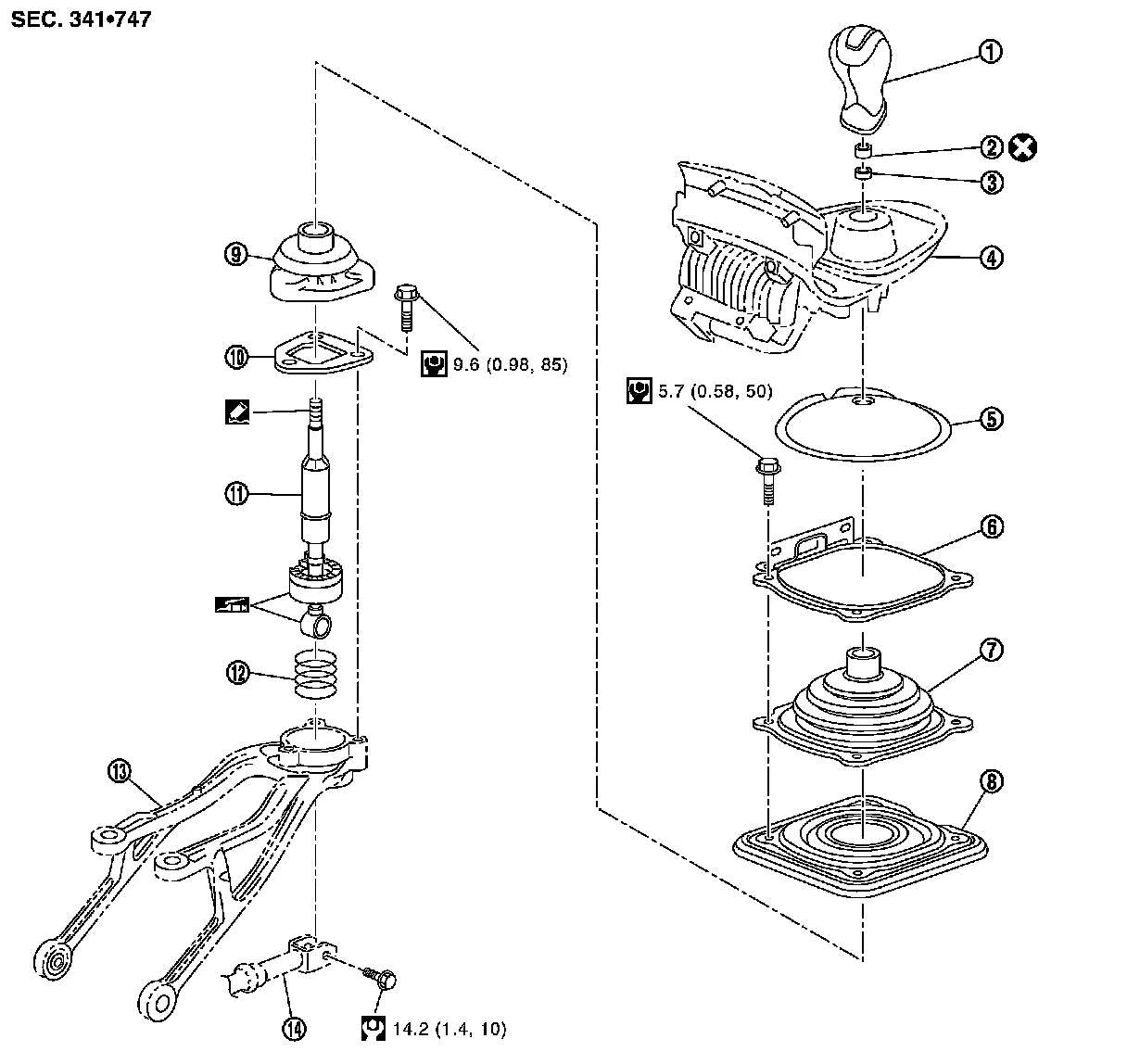 SEC. 341•747

1
2
3
4
9
10
9.6 (0.98, 85)
5.7 (0.58, 50)
5
11
6
12
7
13
8
14
14.2 (1.4, 10)