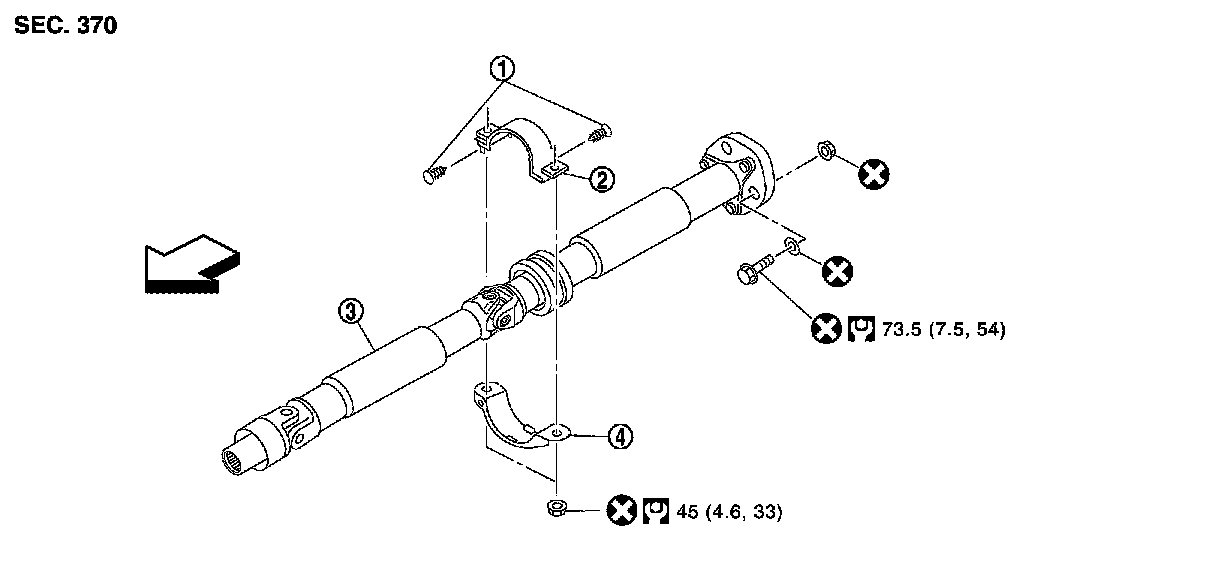 SEC. 370

1

2

3

73.5 (7.5, 54)

4

45 (4.6, 33)