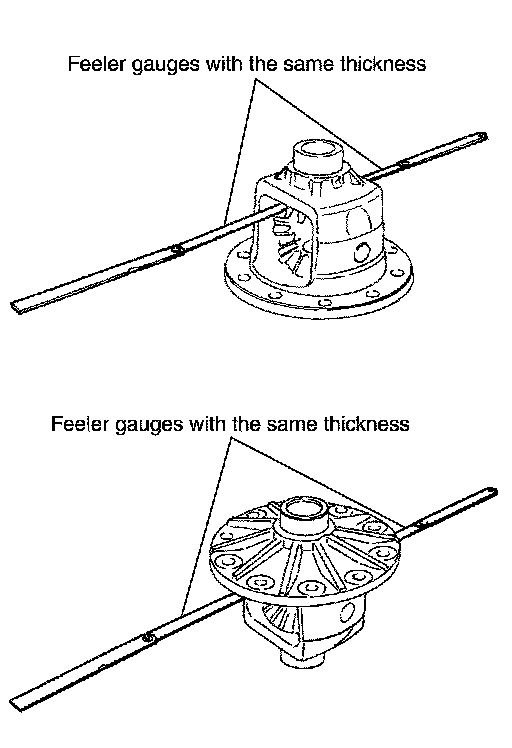 Feeler gauges with the same thickness

Feeler gauges with the same thickness