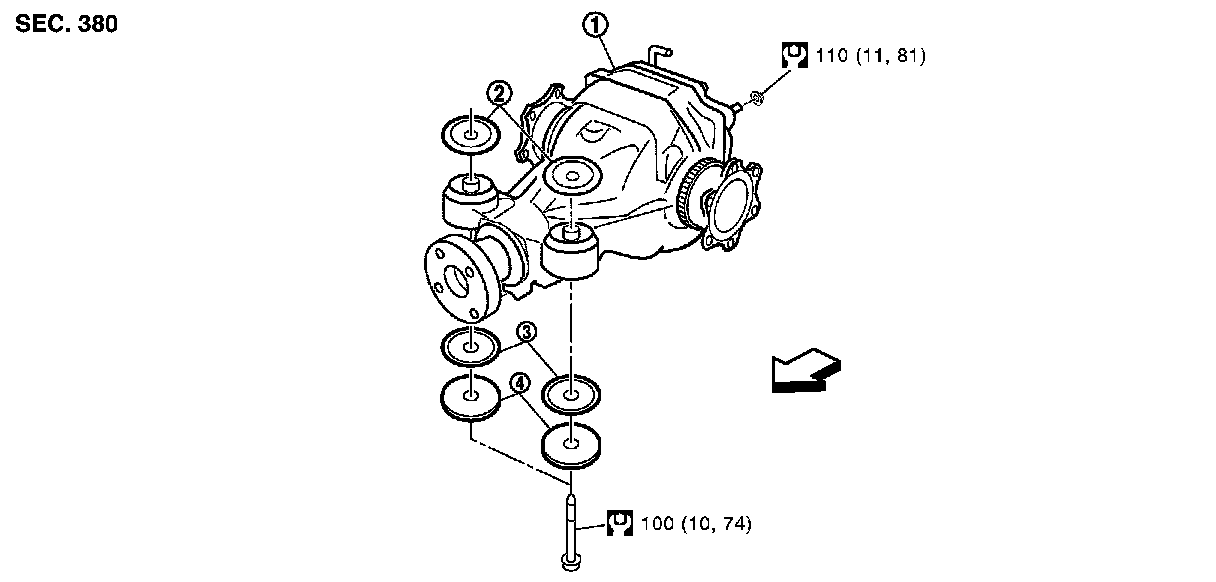 SEC. 380

1

110 (11, 81)

2

3

4

100 (10, 74)