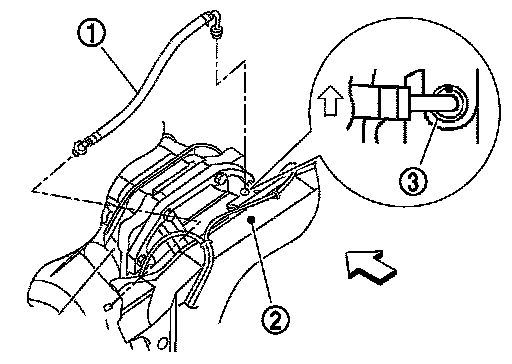 ①
③
②