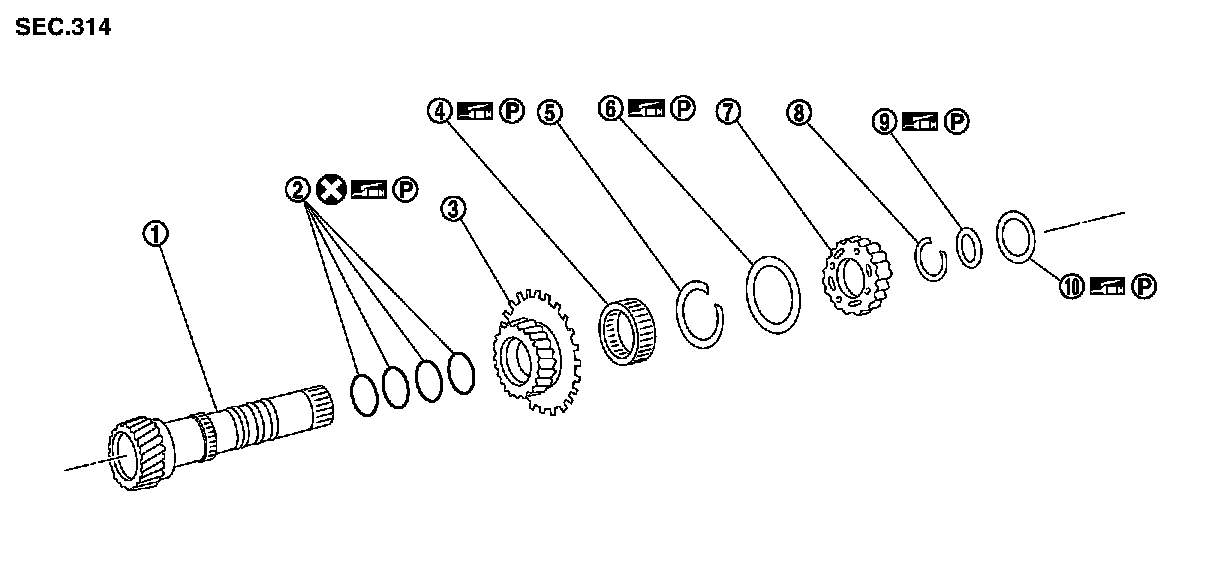 SEC.314

④ Ⓟ ⑤ ⑥ Ⓟ ⑦ ⑧ ⑨ Ⓟ

② Ⓟ

③

①

⑩ Ⓟ