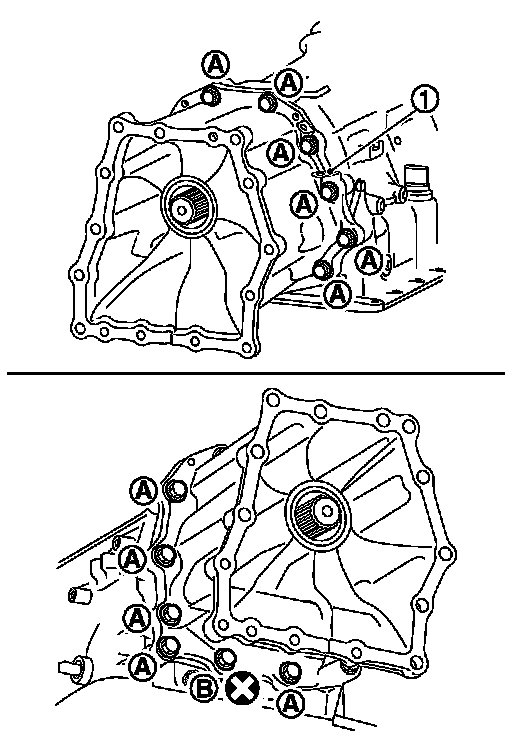 A
A
1
A
A
A
A

A
A
A
A
B
A