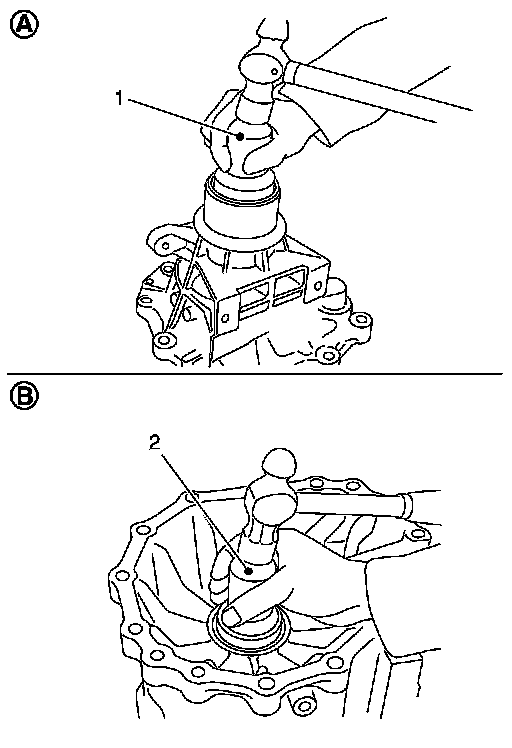 A

1

B

2