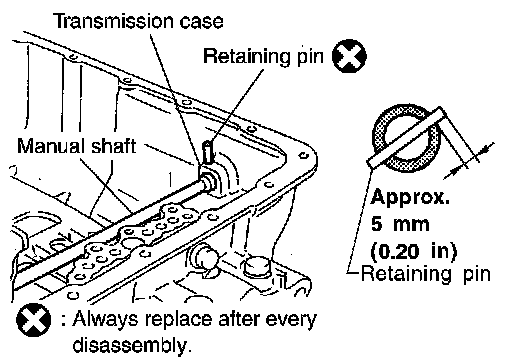 Transmission case

Retaining pin

Manual shaft

Approx. 5 mm (0.20 in)

Retaining pin

: Always replace after every disassembly.