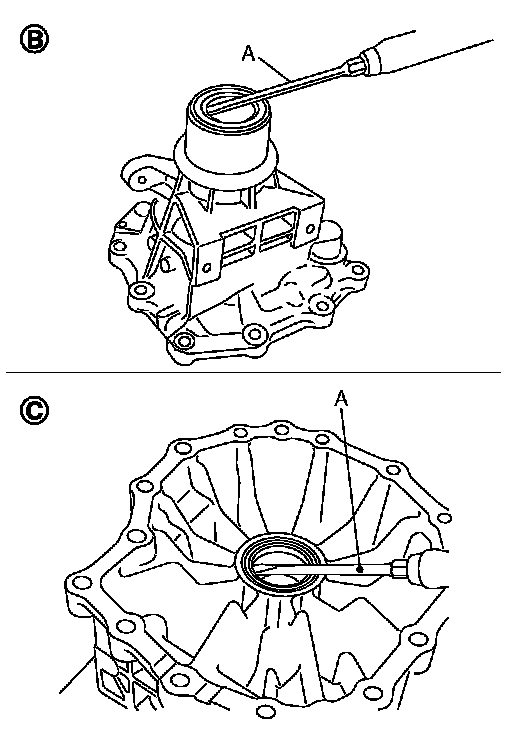 B

A

C

A