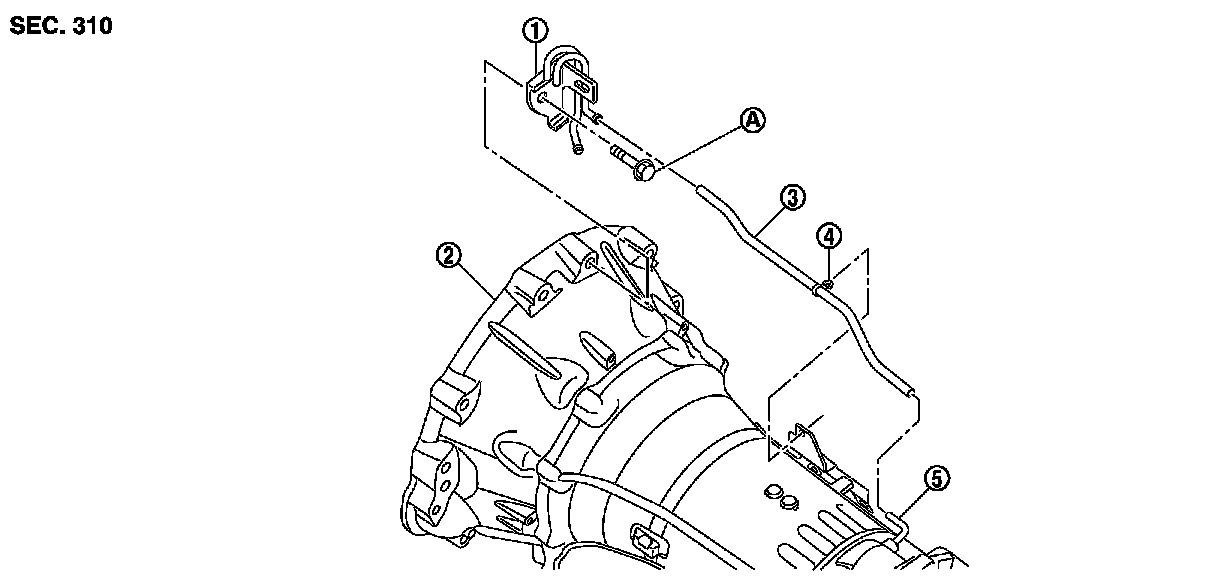 SEC. 310

1

A

3

4

2

5