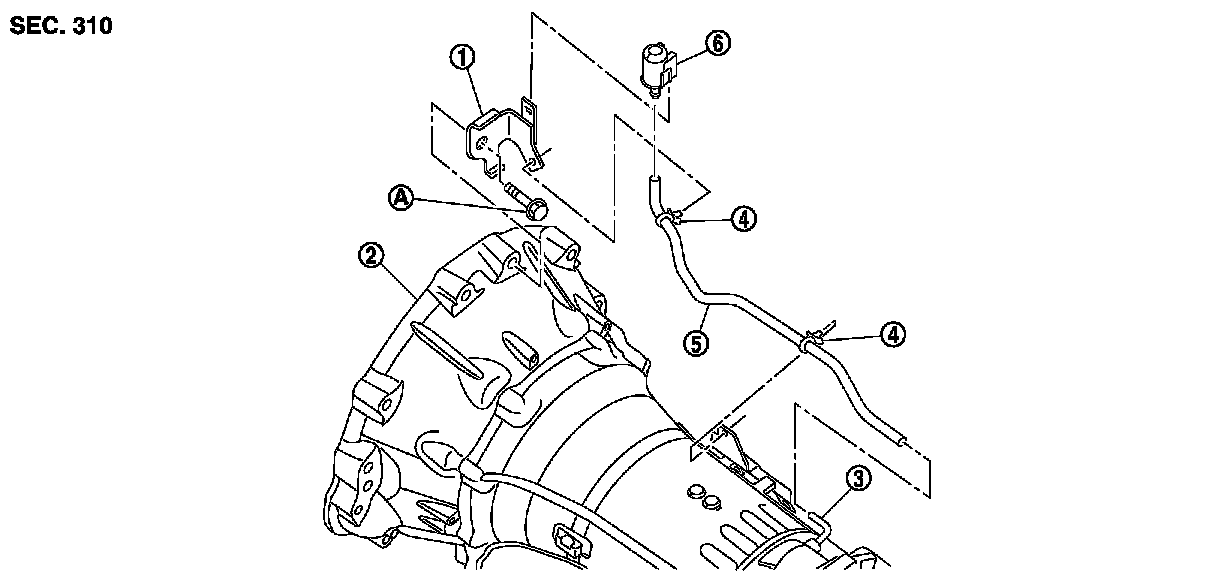 SEC. 310

1
6
A
4
2
5
4
3