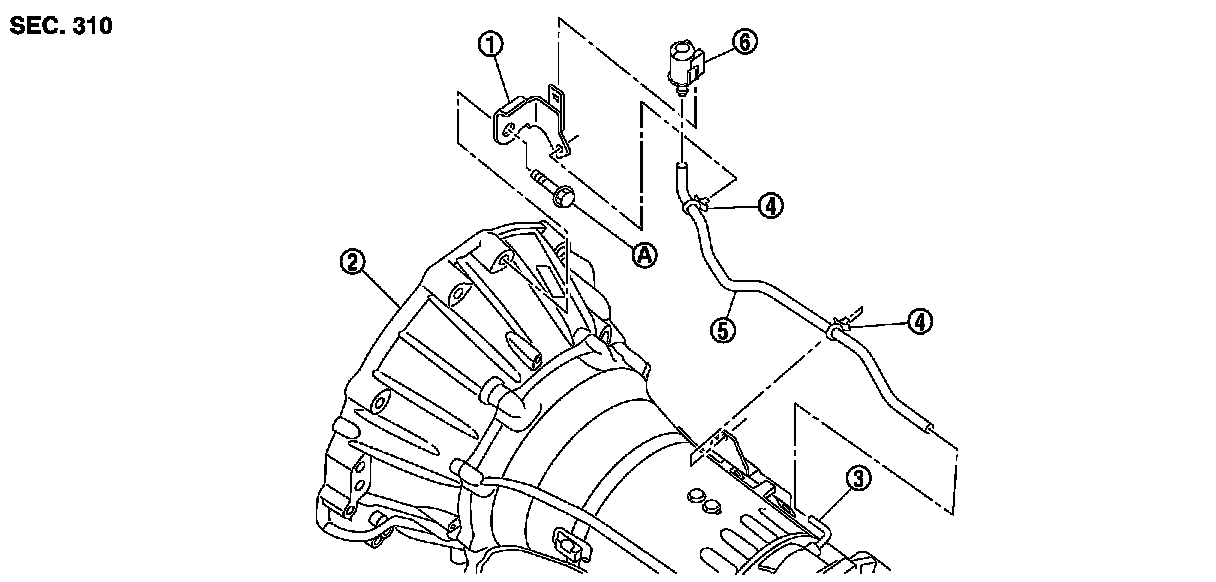 SEC. 310

1
6
4
A
2
5
4
3