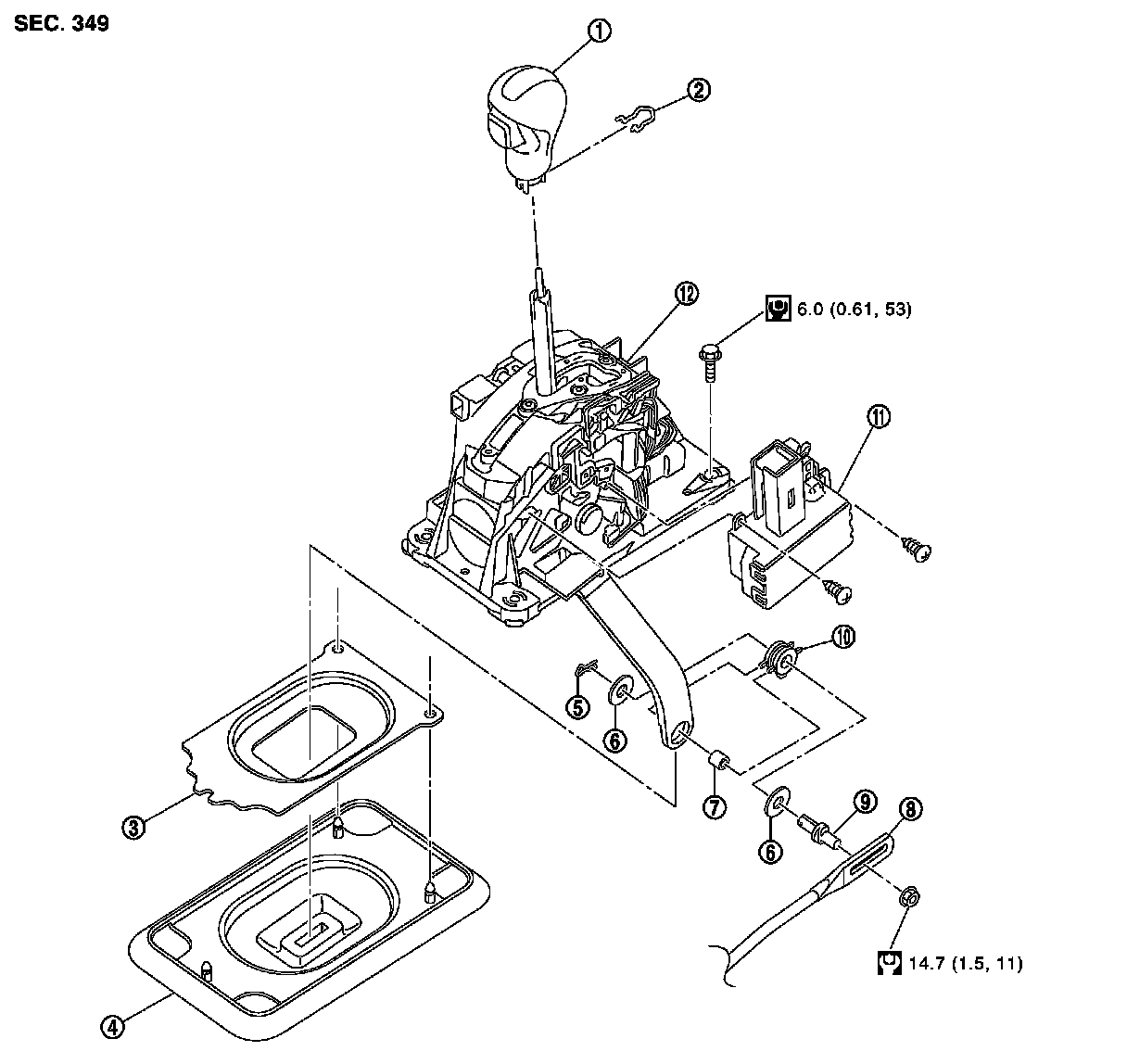 SEC. 349

1
2
12
6.0 (0.61, 53)
11
10
5
6
7
6
9
8
3
4
14.7 (1.5, 11)