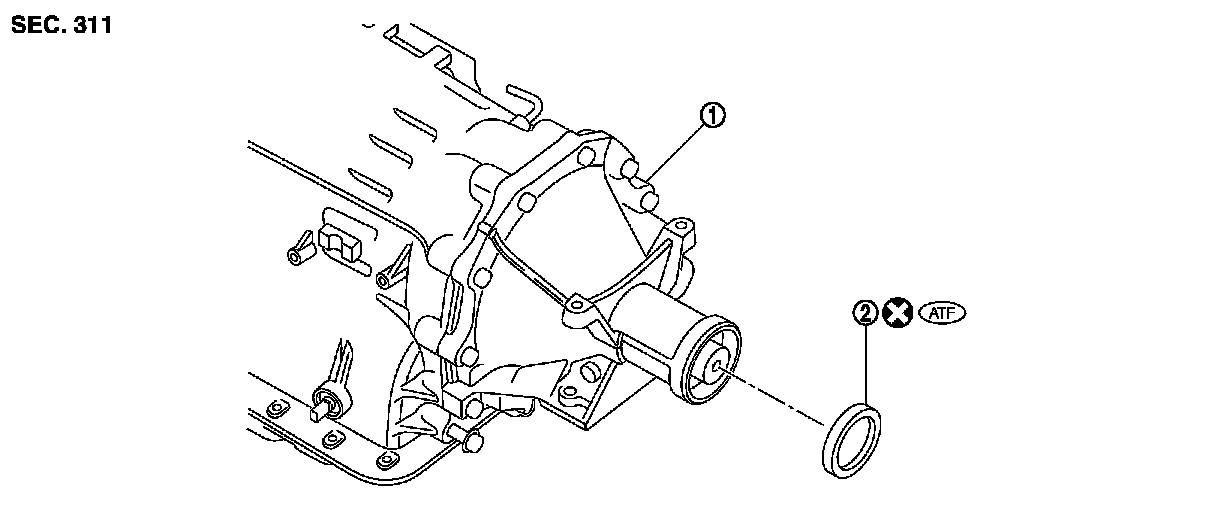 SEC. 311

1

2

ATF