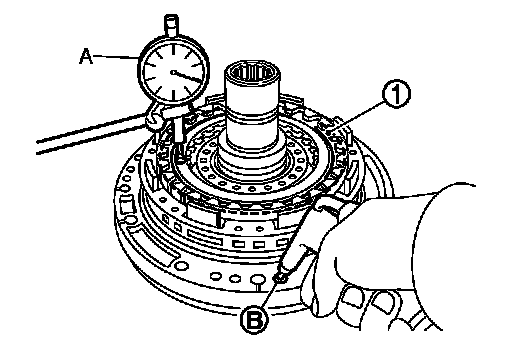 A
1
B