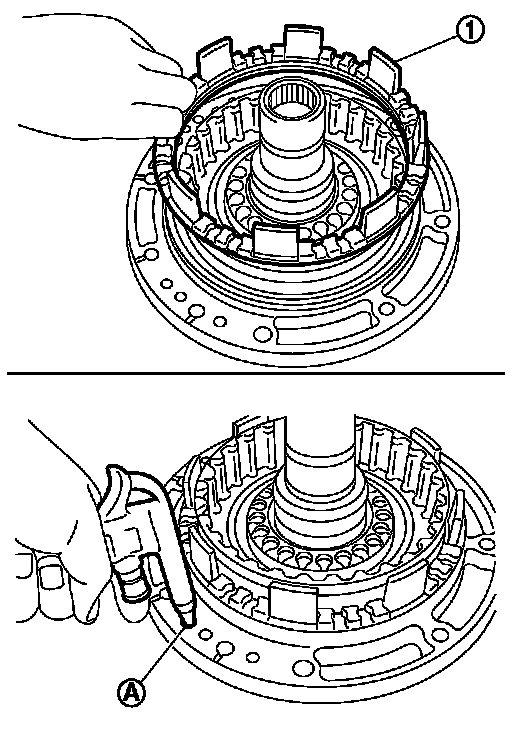 ①

Ⓐ