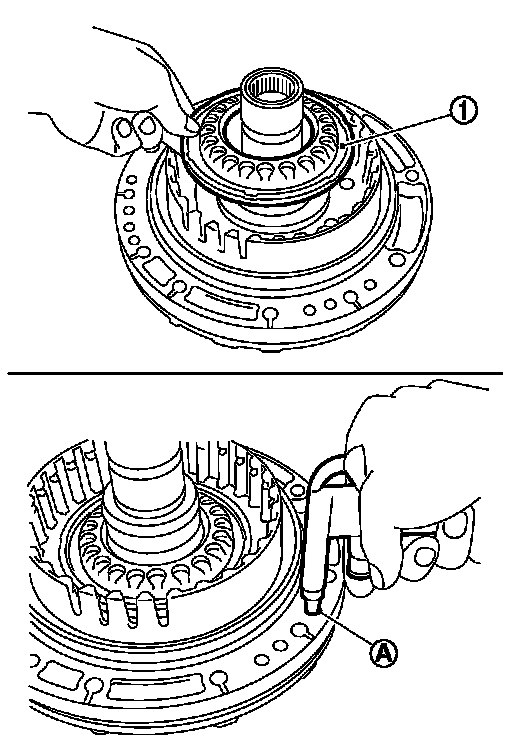 1

A