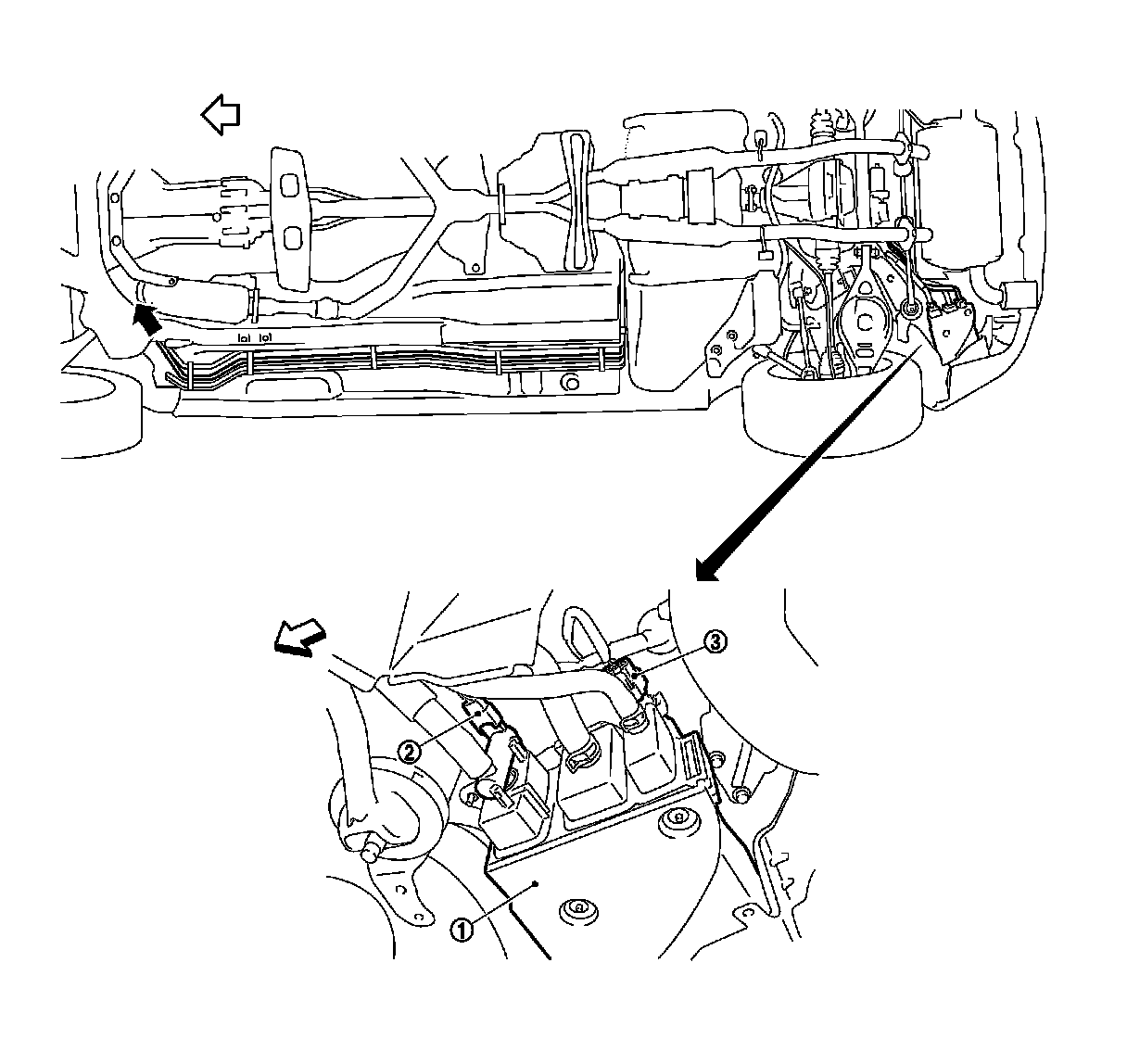 ③
②
①