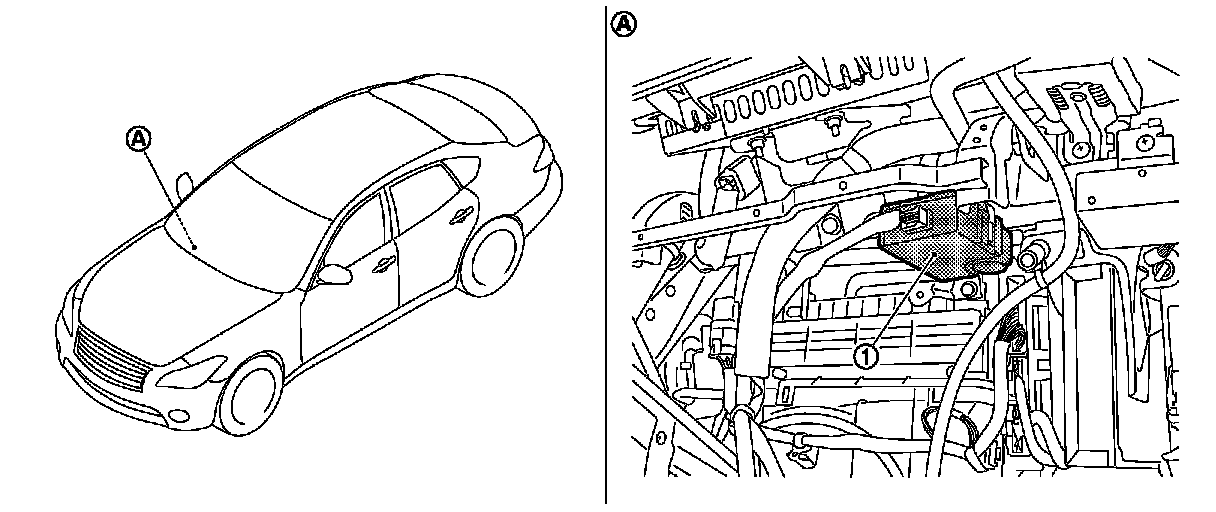 A

A

1