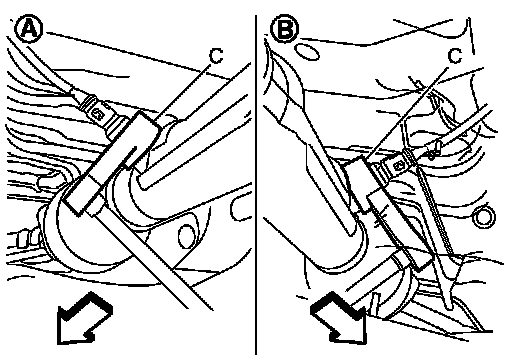 A
C
B
C