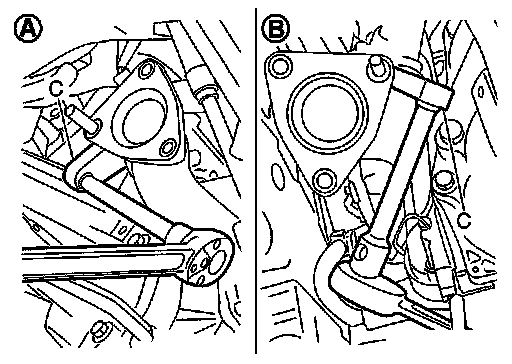 A
C
B
C