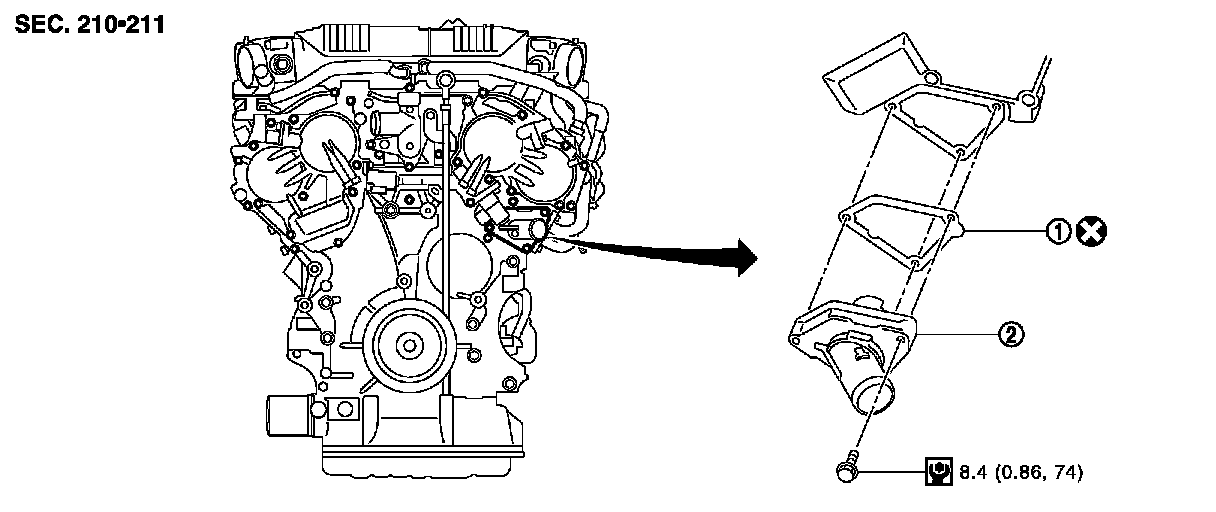 SEC. 210•211

1

2

8.4 (0.86, 74)