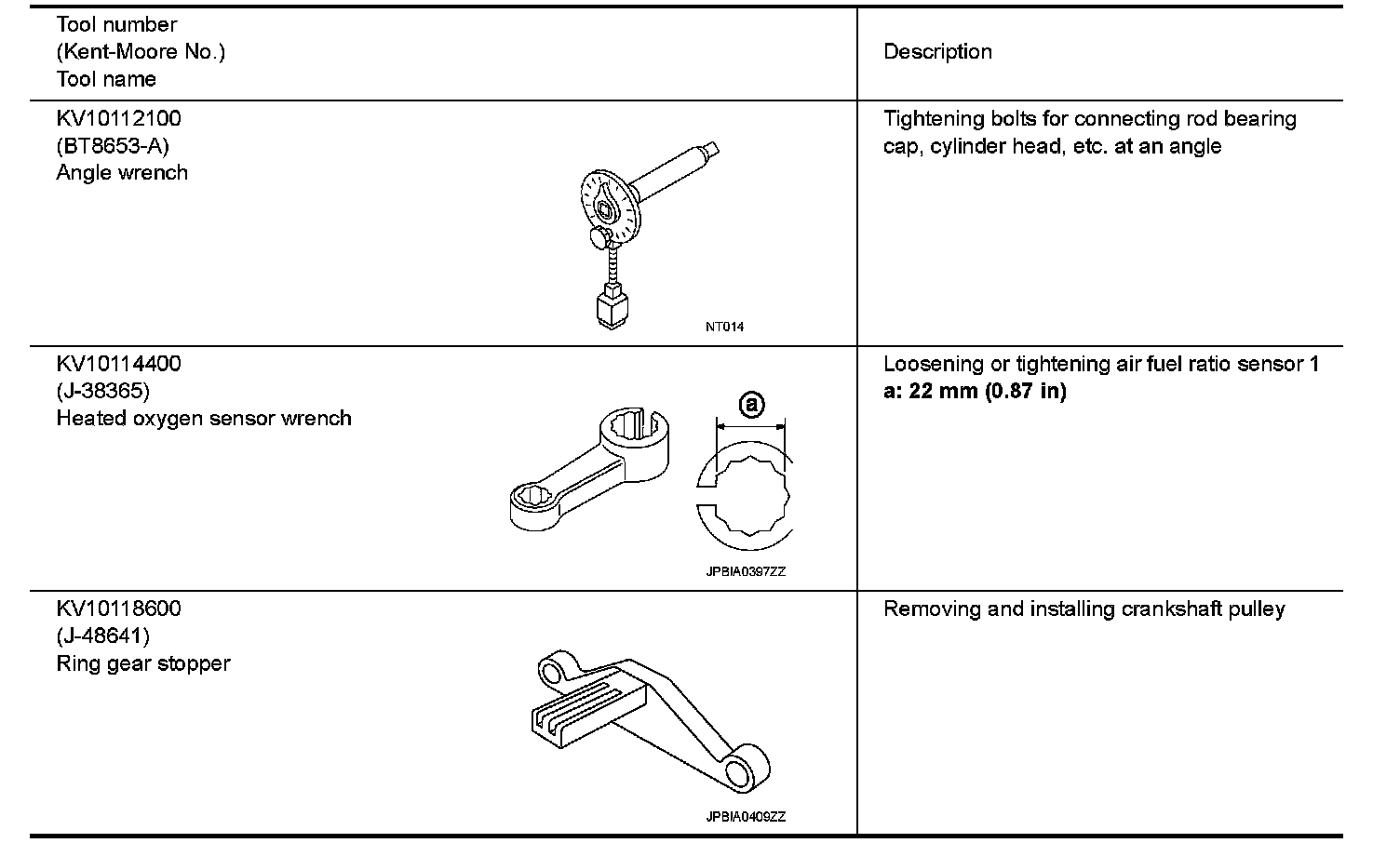 | Tool number (Kent-Moore No.) Tool name | Description |
|---|---|
| KV10112100 (BT8653-A) Angle wrench NT014 | Tightening bolts for connecting rod bearing cap, cylinder head, etc. at an angle |
| KV10114400 (J-38365) Heated oxygen sensor wrench a JPBIA0397ZZ | Loosening or tightening air fuel ratio sensor 1 **a: 22 mm (0.87 in)** |
| KV10118600 (J-48641) Ring gear stopper JPBIA0409ZZ | Removing and installing crankshaft pulley |