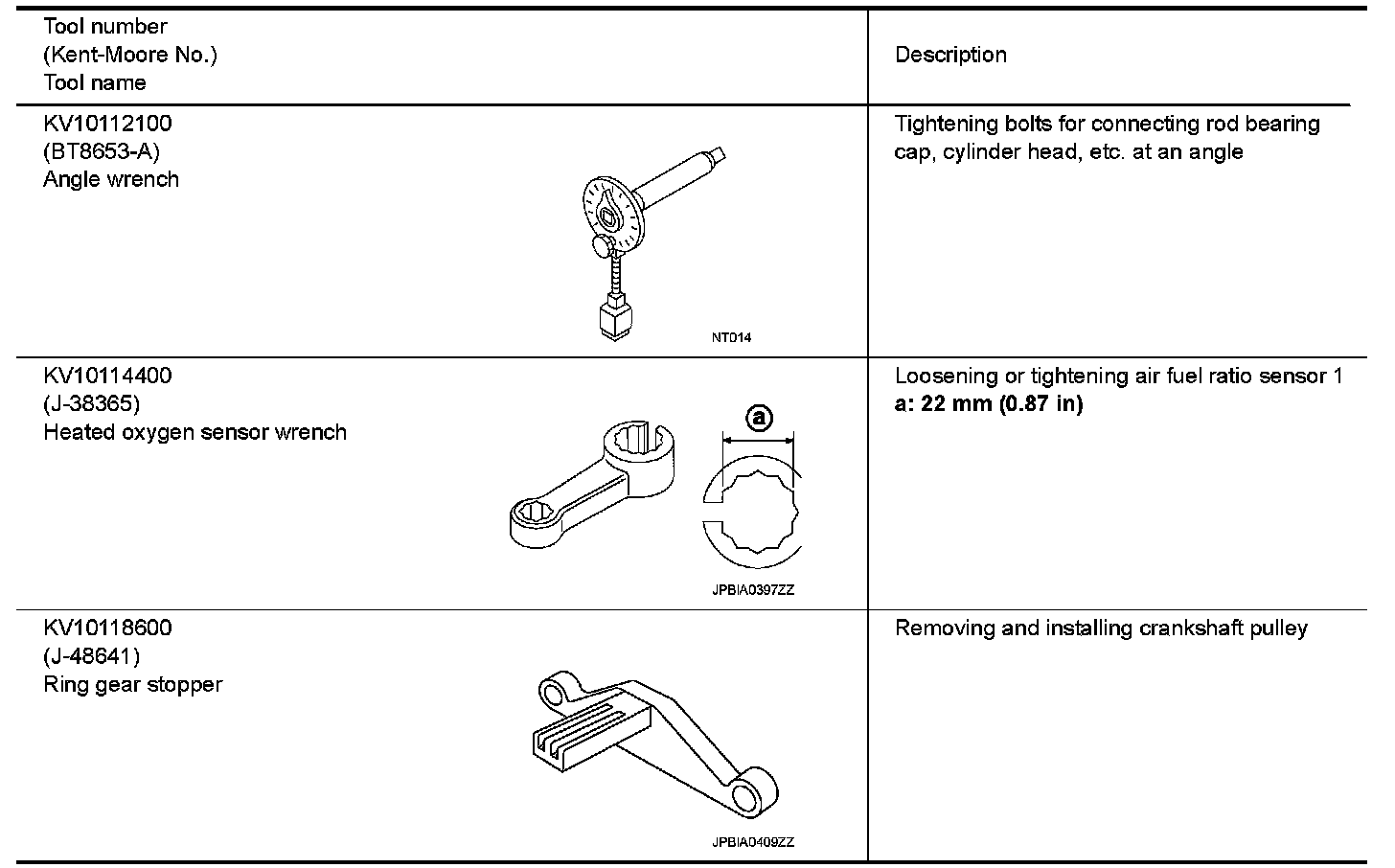 | Tool number (Kent-Moore No.) Tool name | Description |
|---|---|
| KV10112100 (BT8653-A) Angle wrench NT014 | Tightening bolts for connecting rod bearing cap, cylinder head, etc. at an angle |
| KV10114400 (J-38365) Heated oxygen sensor wrench a JPBIA0397ZZ | Loosening or tightening air fuel ratio sensor 1 **a: 22 mm (0.87 in)** |
| KV10118600 (J-48641) Ring gear stopper JPBIA0409ZZ | Removing and installing crankshaft pulley |