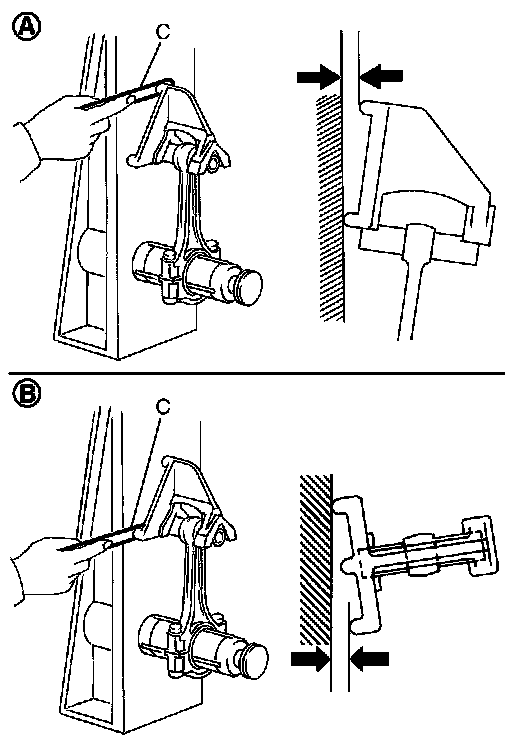 A
C
B
C