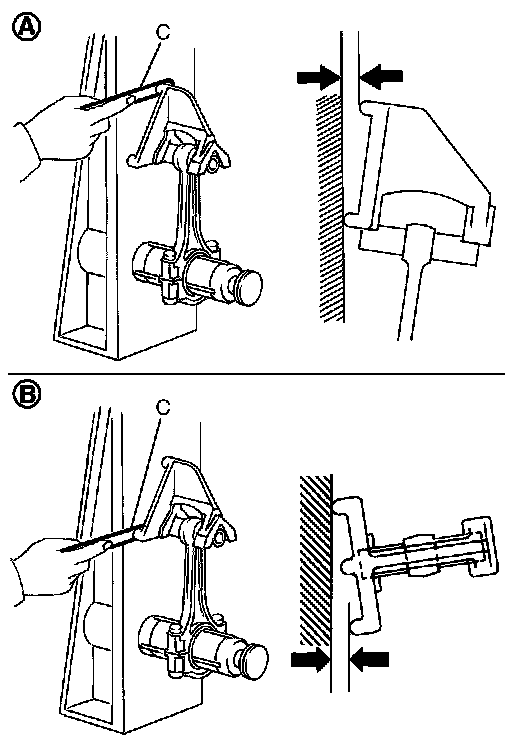 A

C

B

C